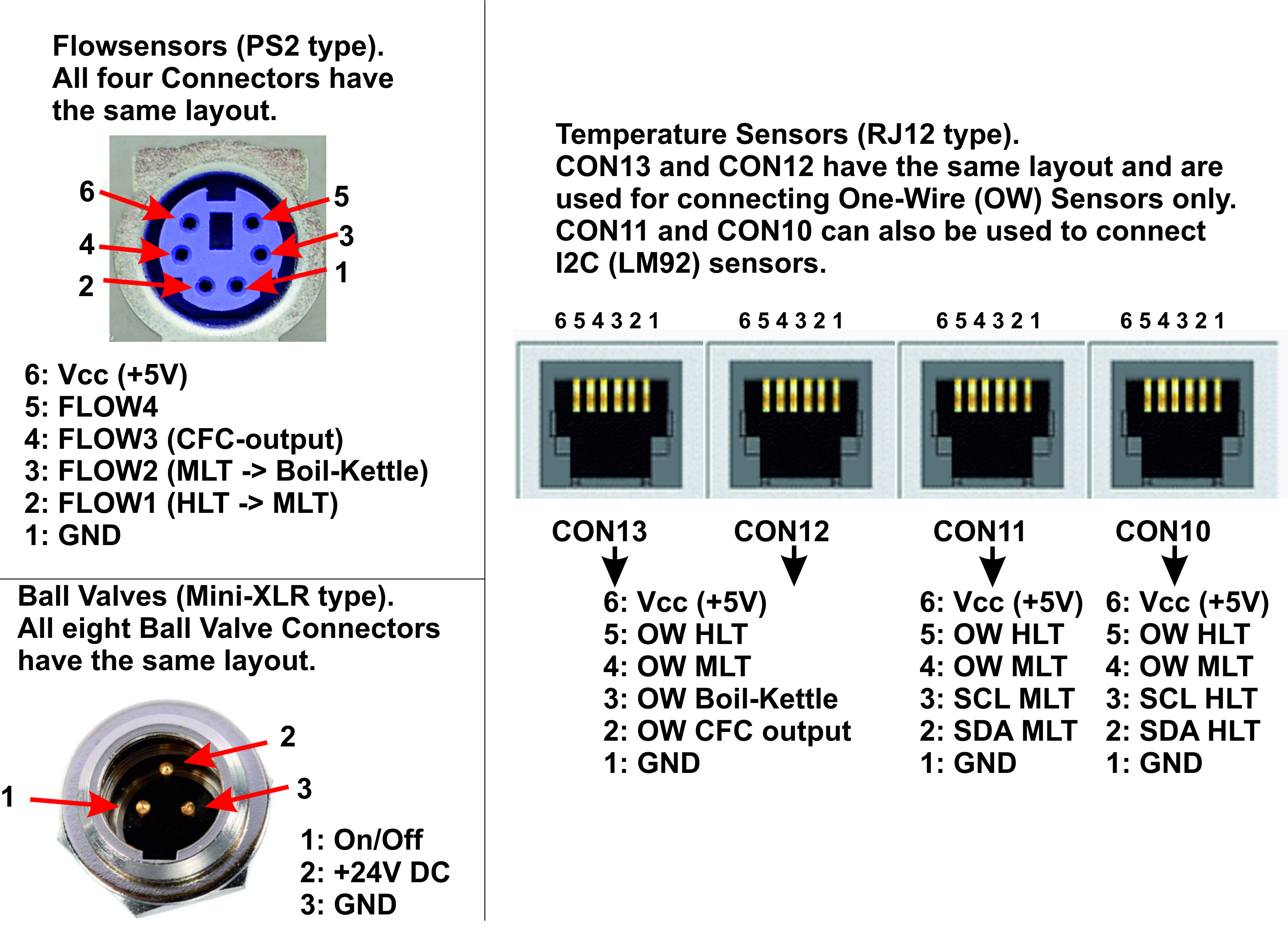 Flowsensors (PS2 type).
All four Connectors have the same layout.

6
5
4
3
2
1

6: Vcc (+5V)
5: FLOW4
4: FLOW3 (CFC-output)
3: FLOW2 (MLT -> Boil-Kettle)
2: FLOW1 (HLT -> MLT)
1: GND

Ball Valves (Mini-XLR type).
All eight Ball Valve Connectors have the same layout.

2
1
3

1: On/Off
2: +24V DC
3: GND

Temperature Sensors (RJ12 type).
CON13 and CON12 have the same layout and are used for connecting One-Wire (OW) Sensors only.
CON11 and CON10 can also be used to connect I2C (LM92) sensors.

6 5 4 3 2 1
6 5 4 3 2 1
6 5 4 3 2 1
6 5 4 3 2 1

CON13
CON12
CON11
CON10

6: Vcc (+5V)
5: OW HLT
4: OW MLT
3: OW Boil-Kettle
2: OW CFC output
1: GND

6: Vcc (+5V)
5: OW HLT
4: OW MLT
3: SCL MLT
2: SDA MLT
1: GND

6: Vcc (+5V)
5: OW HLT
4: OW MLT
3: SCL HLT
2: SDA HLT
1: GND